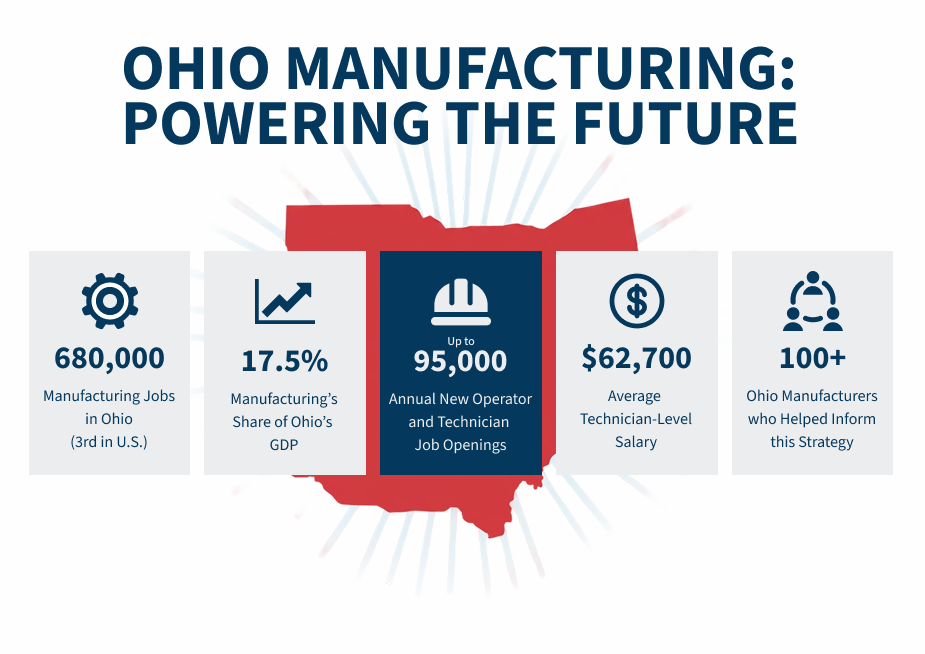 OHIO MANUFACTURING: POWERING THE FUTURE

680,000

Manufacturing Jobs in Ohio (3rd in U.S.)

17.5%

Manufacturing's Share of Ohio's GDP

Up to

95,000

Annual New Operator and Technician Job Openings

$62,700

Average Technician-Level Salary

100+

Ohio Manufacturers who Helped Inform this Strategy